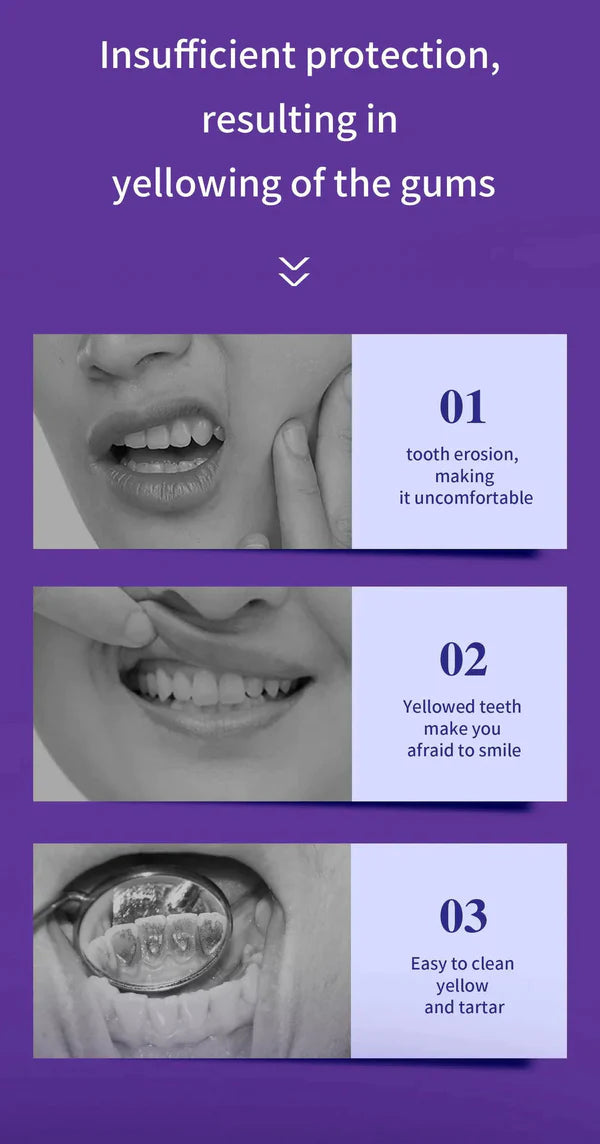 Insufficient protection, resulting in yellowing of the gums

01

tooth erosion, making it uncomfortable

02

Yellowed teeth make you afraid to smile

03

Easy to clean yellow and tartar