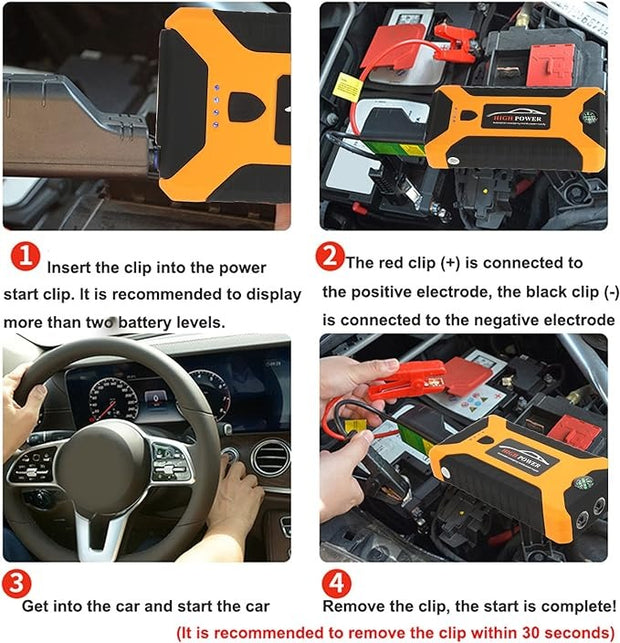 HIGH POWER

1 Insert the clip into the power start clip. It is recommended to display more than two battery levels.

2 The red clip (+) is connected to the positive electrode, the black clip (-) is connected to the negative electrode

HIGH POWER

3 Get into the car and start the car

4 Remove the clip, the start is complete!

(It is recommended to remove the clip within 30 seconds)